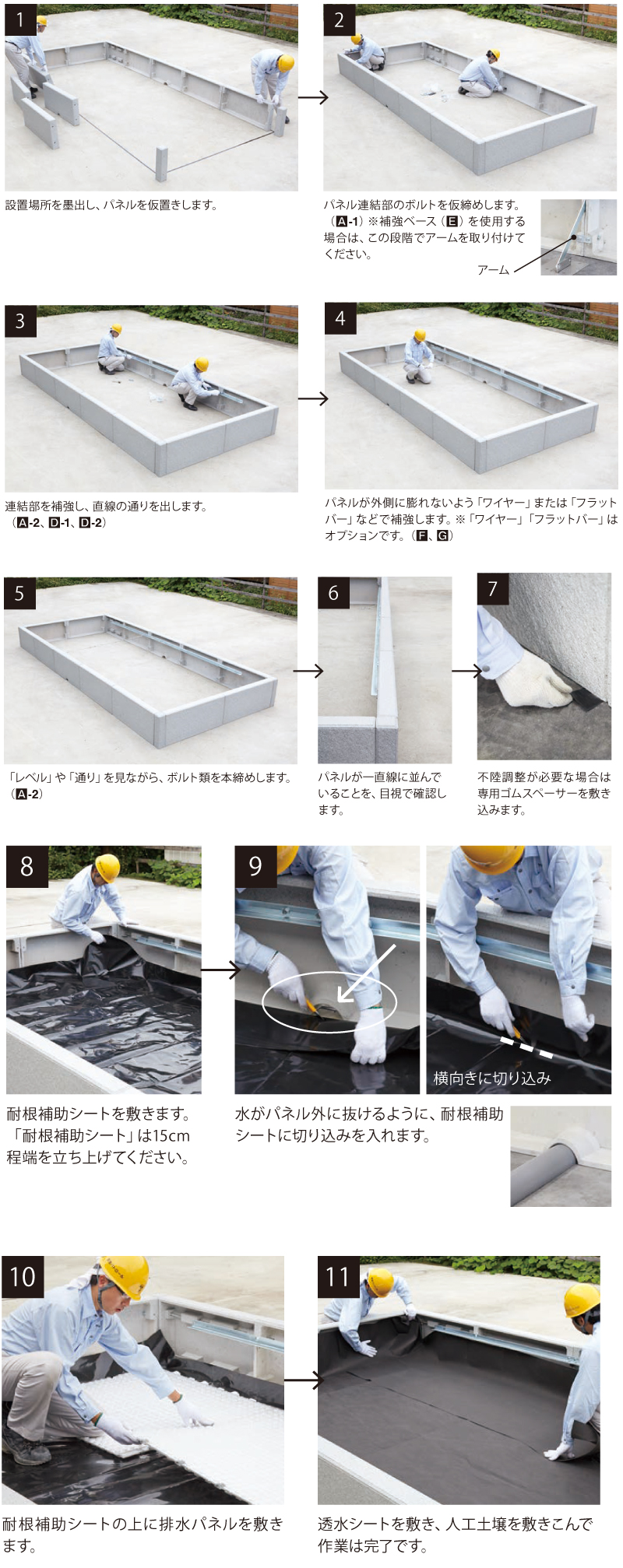 1

設置場所を墨出し、パネルを仮置きします。

2

パネル連結部のボルトを仮締めします。（A-1）※補強ベース（E）を使用する場合は、この段階でアームを取り付けてください。

アーム

3

連結部を補強し、直線の通りを出します。（A-2、D-1、D-2）

4

パネルが外側に膨れないよう「ワイヤー」または「フラットバー」などで補強します。※「ワイヤー」「フラットバー」はオプションです。（F、G）

5

「レベル」や「通り」を見ながら、ボルト類を本締めします。（A-2）

6

パネルが一直線に並んでいることを、目視で確認します。

7

不陸調整が必要な場合は専用ゴムスペーサーを敷き込みます。

8

耐根補助シートを敷きます。「耐根補助シート」は15cm程端を立ち上げてください。

9

横向きに切り込み

水がパネル外に抜けるように、耐根補助シートに切り込みを入れます。

10

耐根補助シートの上に排水パネルを敷きます。

11

透水シートを敷き、人工土壌を敷きこんで作業は完了です。