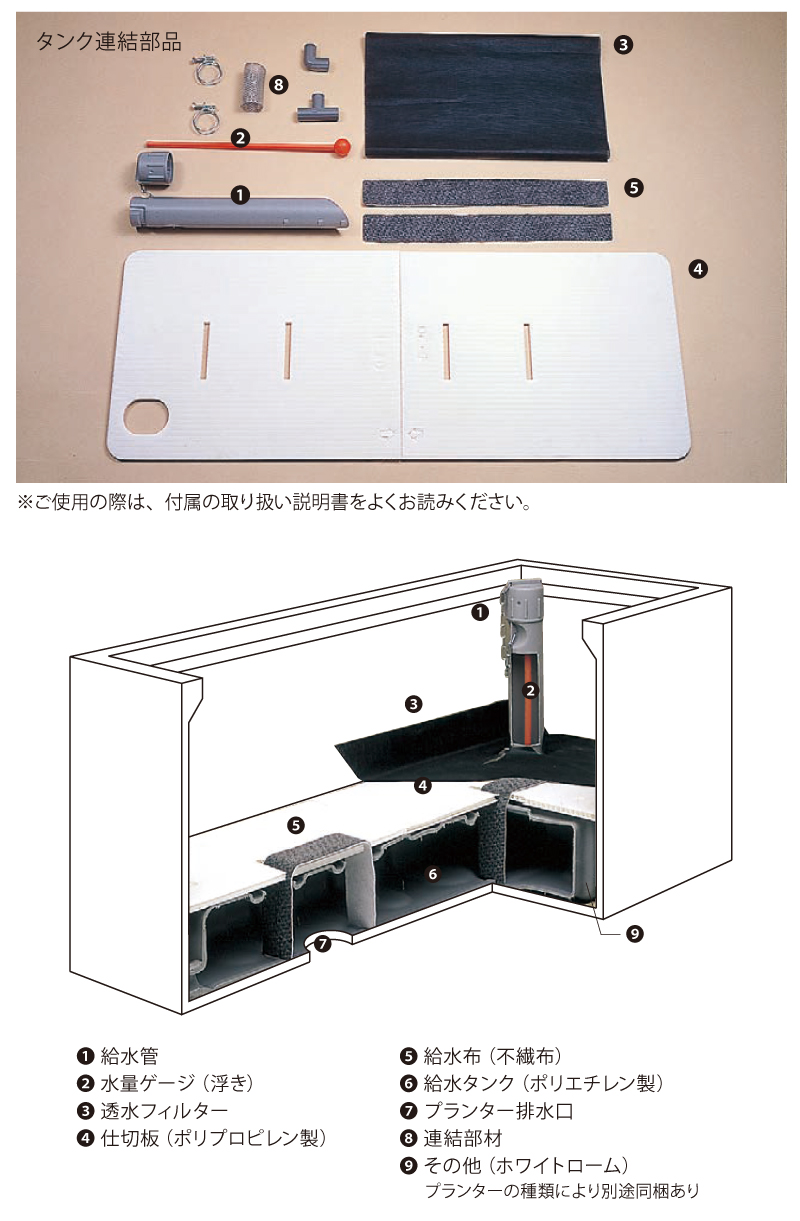 タンク連結部品

❽

❸

❷

❶

❺

❹

※ご使用の際は、付属の取り扱い説明書をよくお読みください。

❶

❷

❸

❹

❺

❻

❼

❾

❶ 給水管
❷ 水量ゲージ（浮き）
❸ 透水フィルター
❹ 仕切板（ポリプロピレン製）

❺ 給水布（不織布）
❻ 給水タンク（ポリエチレン製）
❼ プランター排水口
❽ 連結部材
❾ その他（ホワイトローム）
プランターの種類により別途同梱あり